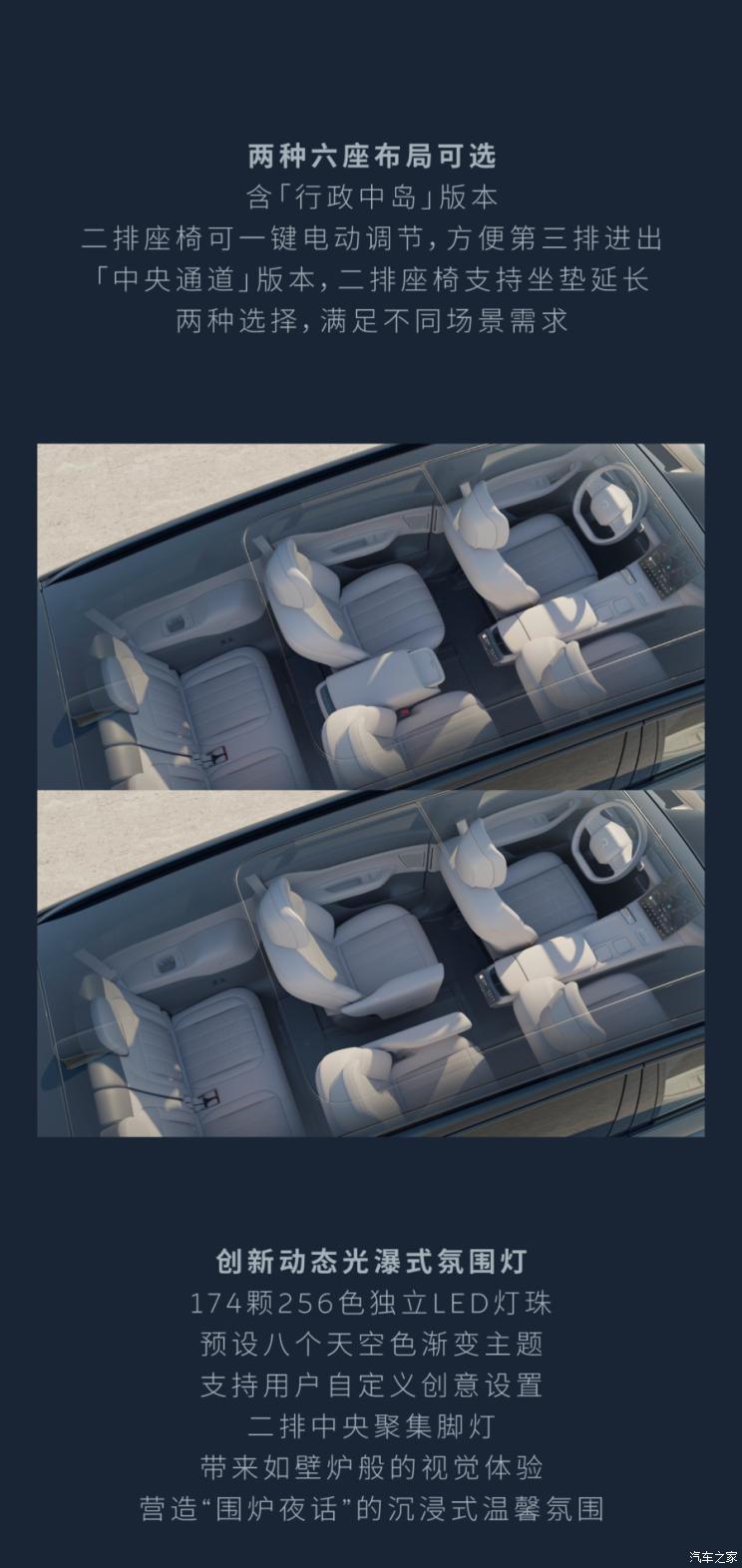 两种六座布局可选
含「行政中岛」版本
二排座椅可一键电动调节，方便第三排进出
「中央通道」版本，二排座椅支持坐垫延长
两种选择，满足不同场景需求

创新动态光瀑式氛围灯
174颗256色独立LED灯珠
预设八个天空色渐变主题
支持用户自定义创意设置
二排中央聚集脚灯
带来如壁炉般的视觉体验
营造“围炉夜话”的沉浸式温馨氛围

汽车之家